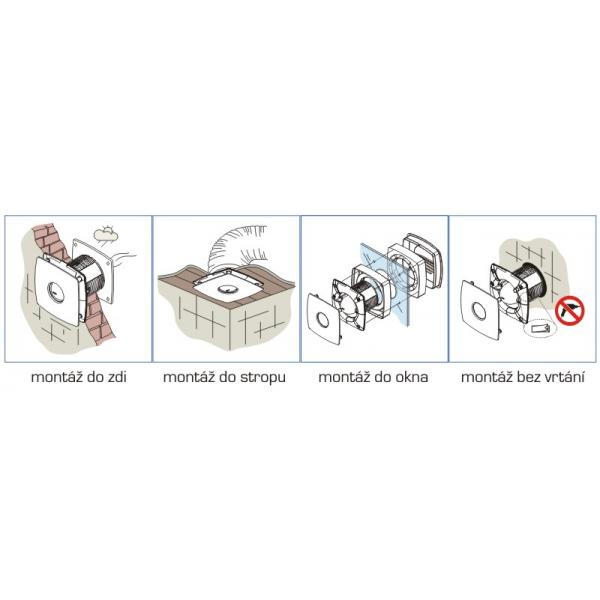 montáž do zdi

montáž do stropu

montáž do okna

montáž bez vrtání