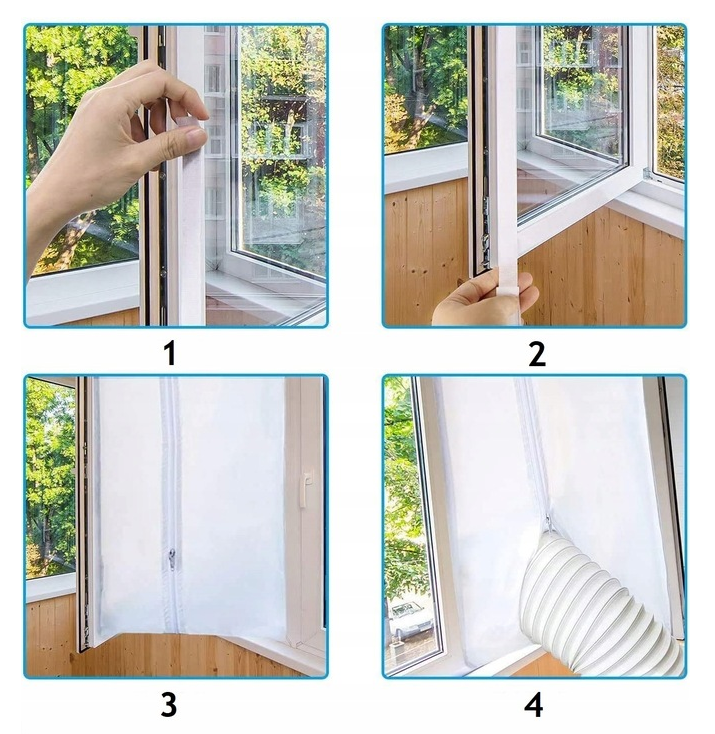 1

2

3

4